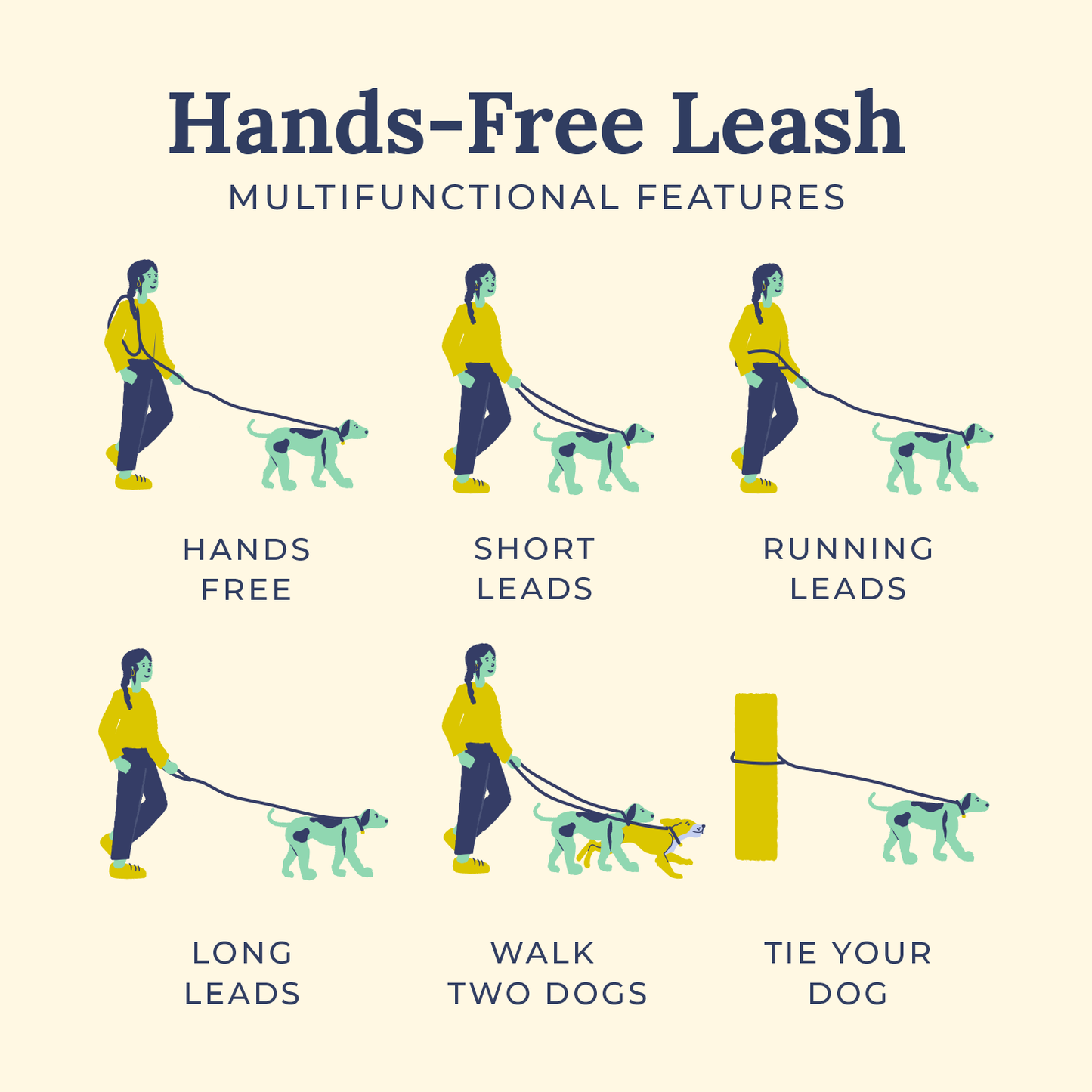 Hands-Free Leash

MULTIFUNCTIONAL FEATURES

HANDS FREE

SHORT LEADS

RUNNING LEADS

LONG LEADS

WALK TWO DOGS

TIE YOUR DOG