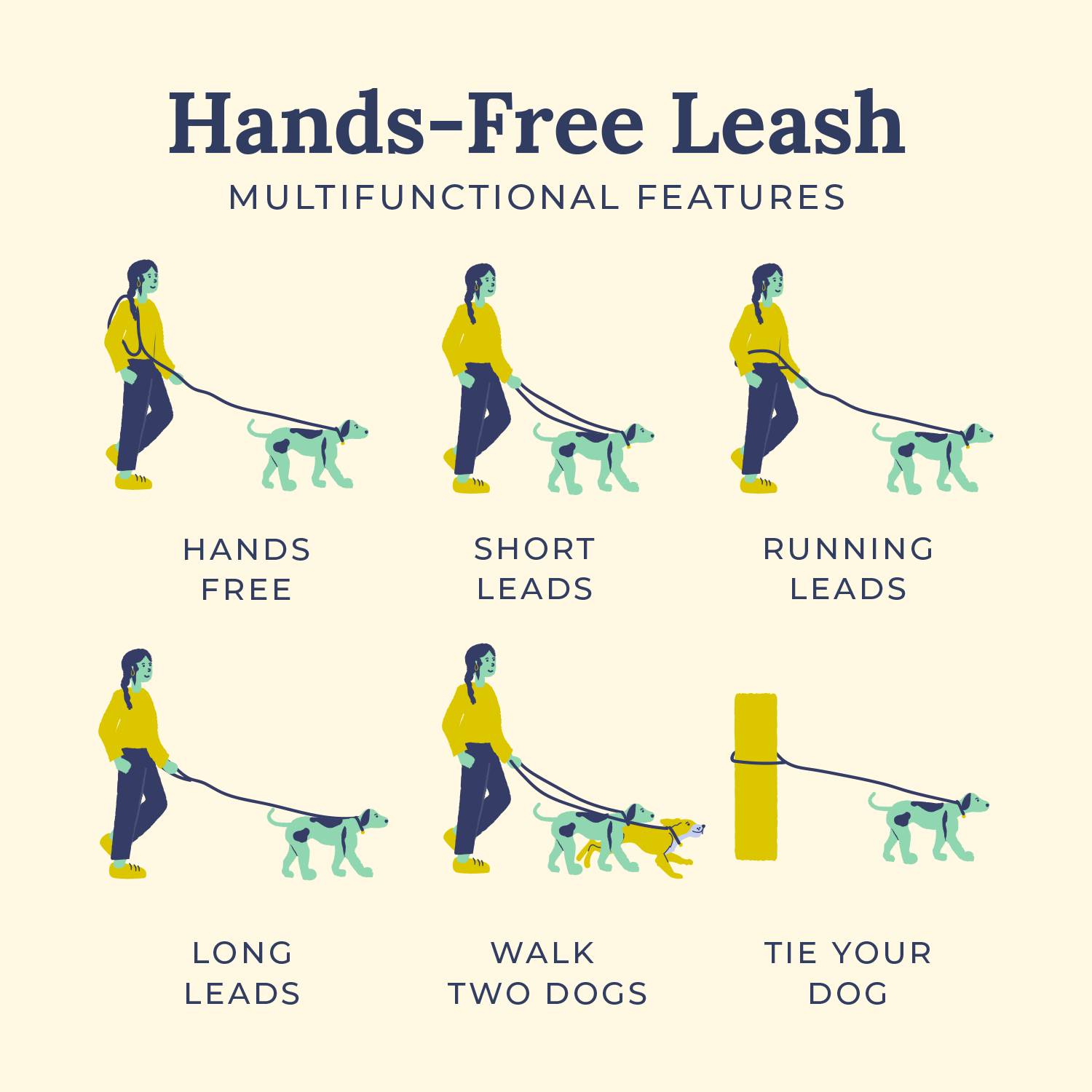 Hands-Free Leash

MULTIFUNCTIONAL FEATURES

HANDS FREE

SHORT LEADS

RUNNING LEADS

LONG LEADS

WALK TWO DOGS

TIE YOUR DOG