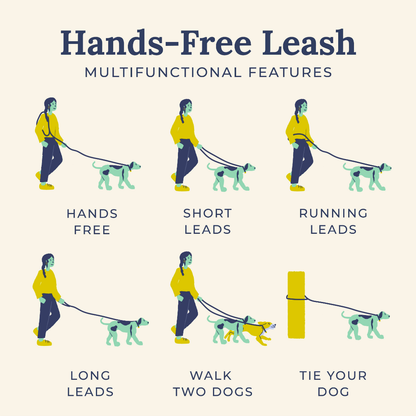 Hands-Free Leash
MULTIFUNCTIONAL FEATURES

HANDS FREE

SHORT LEADS

RUNNING LEADS

LONG LEADS

WALK TWO DOGS

TIE YOUR DOG